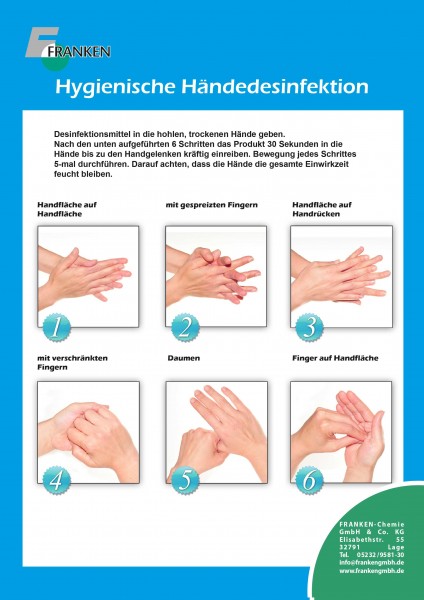 FRANKEN

Hygienische Händedesinfektion

Desinfektionsmittel in die hohlen, trockenen Hände geben. Nach den unten aufgeführten 6 Schritten das Produkt 30 Sekunden in die Hände bis zu den Handgelenken kräftig einreiben. Bewegung jedes Schrittes 5-mal durchführen. Darauf achten, dass die Hände die gesamte Einwirkzeit feucht bleiben.

Handfläche auf Handfläche

1

mit gespreizten Fingern

2

Handfläche auf Handrücken

3

mit verschränkten Fingern

4

Daumen

5

Finger auf Handfläche

6

FRANKEN-Chemie GmbH & Co. KG
Elisabethstr. 55
32791 Lage
Tel. 05232/9581-30
info@frankengmbh.de
www.frankengmbh.de